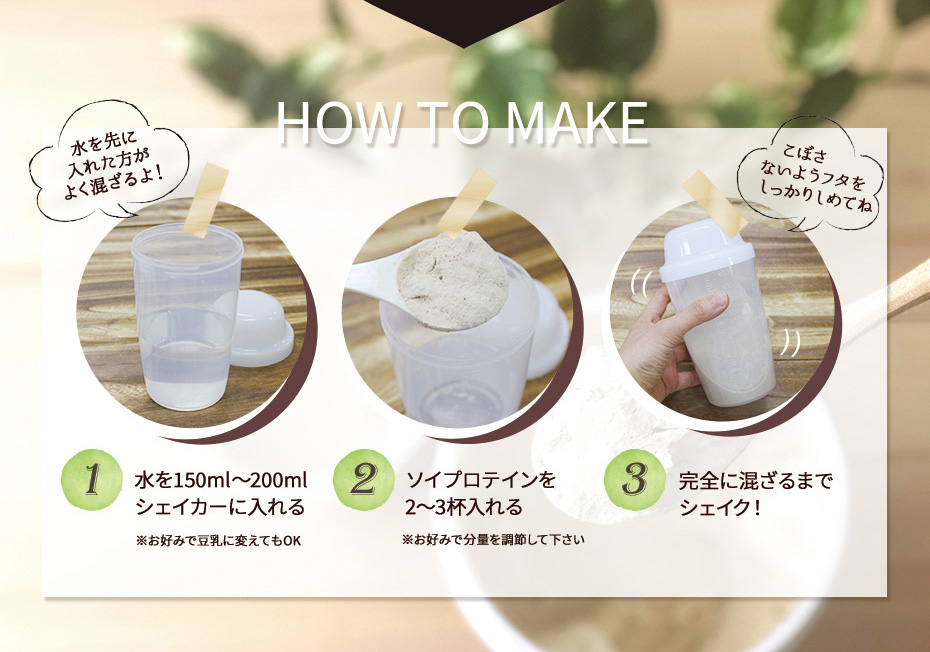 HOW TO MAKE

水を先に入れた方がよく混ざるよ！

こぼさないようフタをしっかりしめてね

1 水を150ml〜200ml シェイカーに入れる

※お好みで豆乳に変えてもOK

2 ソイプロテインを 2〜3杯入れる

※お好みで分量を調節して下さい

3 完全に混ざるまで シェイク！