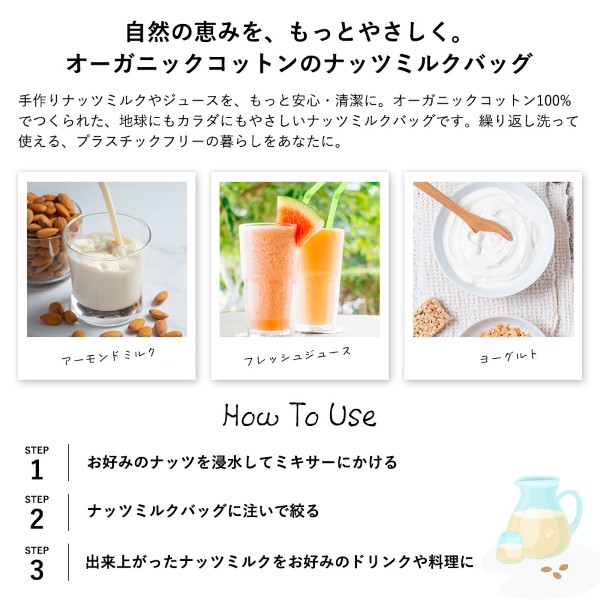 自然の恵みを、もっとやさしく。
オーガニックコットンのナッツミルクバッグ

手作りナッツミルクやジュースを、もっと安心・清潔に。オーガニックコットン100%でつくられた、地球にもカラダにもやさしいナッツミルクバッグです。繰り返し洗って使える、プラスチックフリーの暮らしをあなたに。

アーモンドミルク

フレッシュジュース

ヨーグルト

How To Use

STEP 1
お好みのナッツを浸水してミキサーにかける

STEP 2
ナッツミルクバッグに注いで絞る

STEP 3
出来上がったナッツミルクをお好みのドリンクや料理に